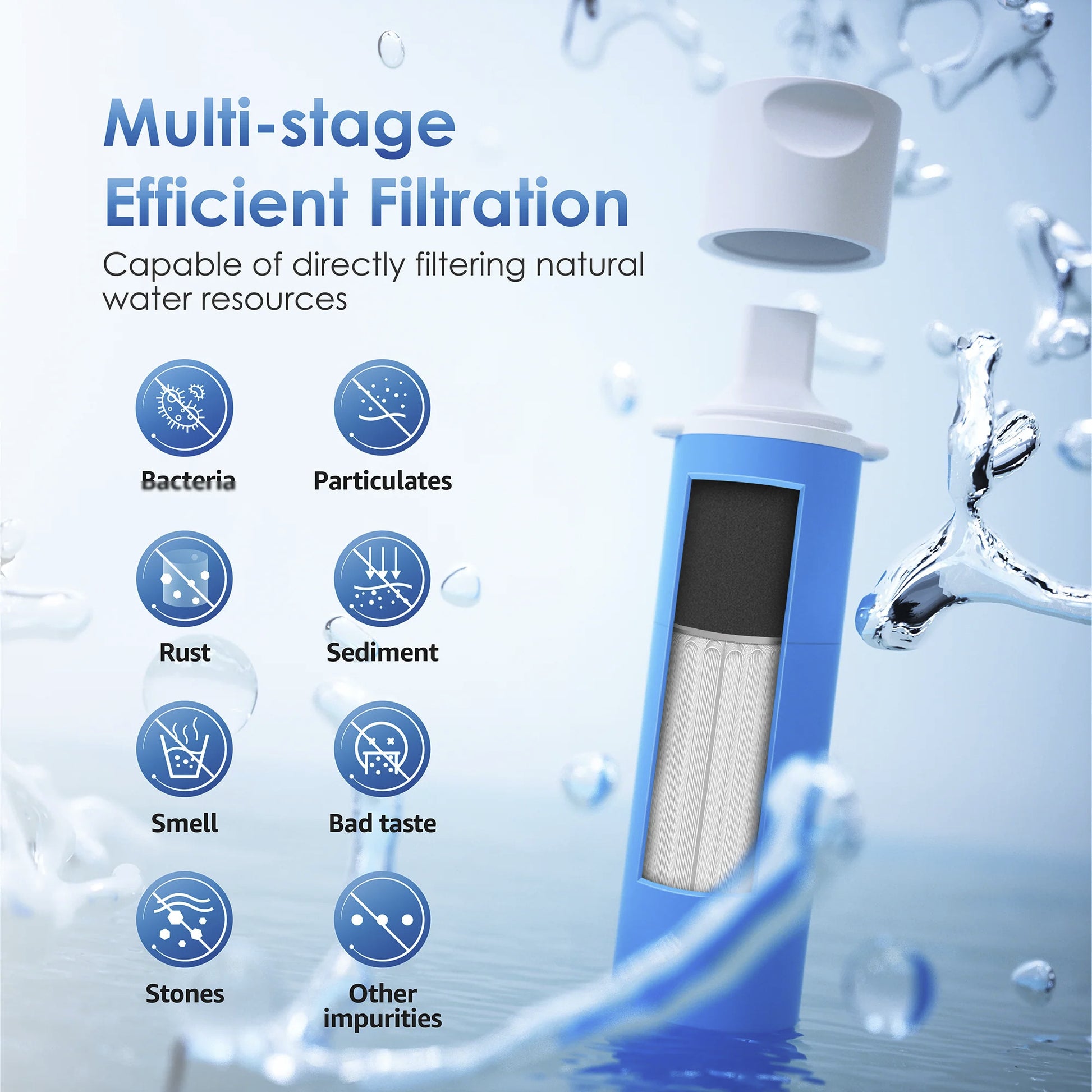 Multi-stage Efficient Filtration

Capable of directly filtering natural water resources

Bacteria

Particulates

Rust

Sediment

Smell

Bad taste

Stones

Other impurities