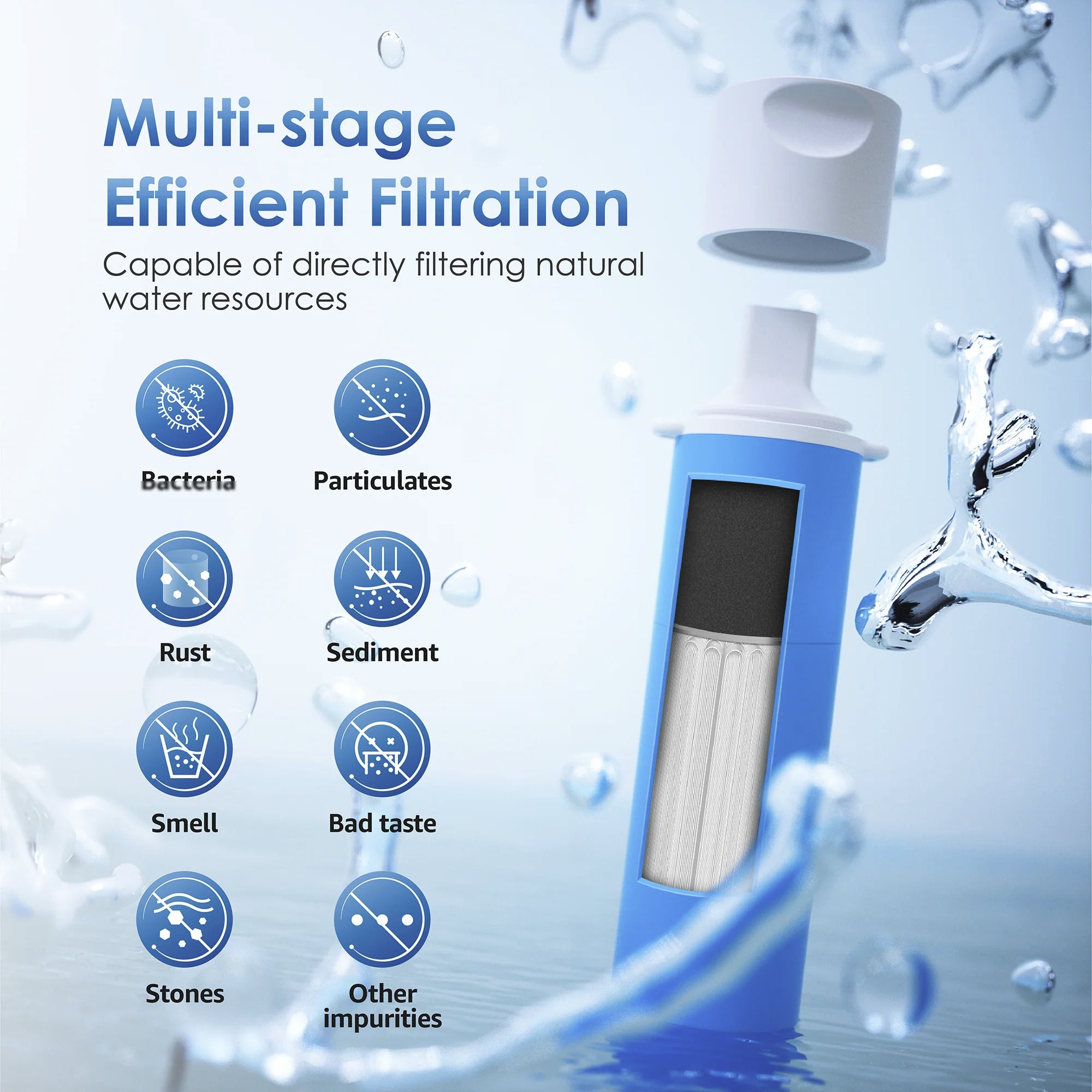 Multi-stage
Efficient Filtration

Capable of directly filtering natural water resources

Bacteria

Particulates

Rust

Sediment

Smell

Bad taste

Stones

Other impurities